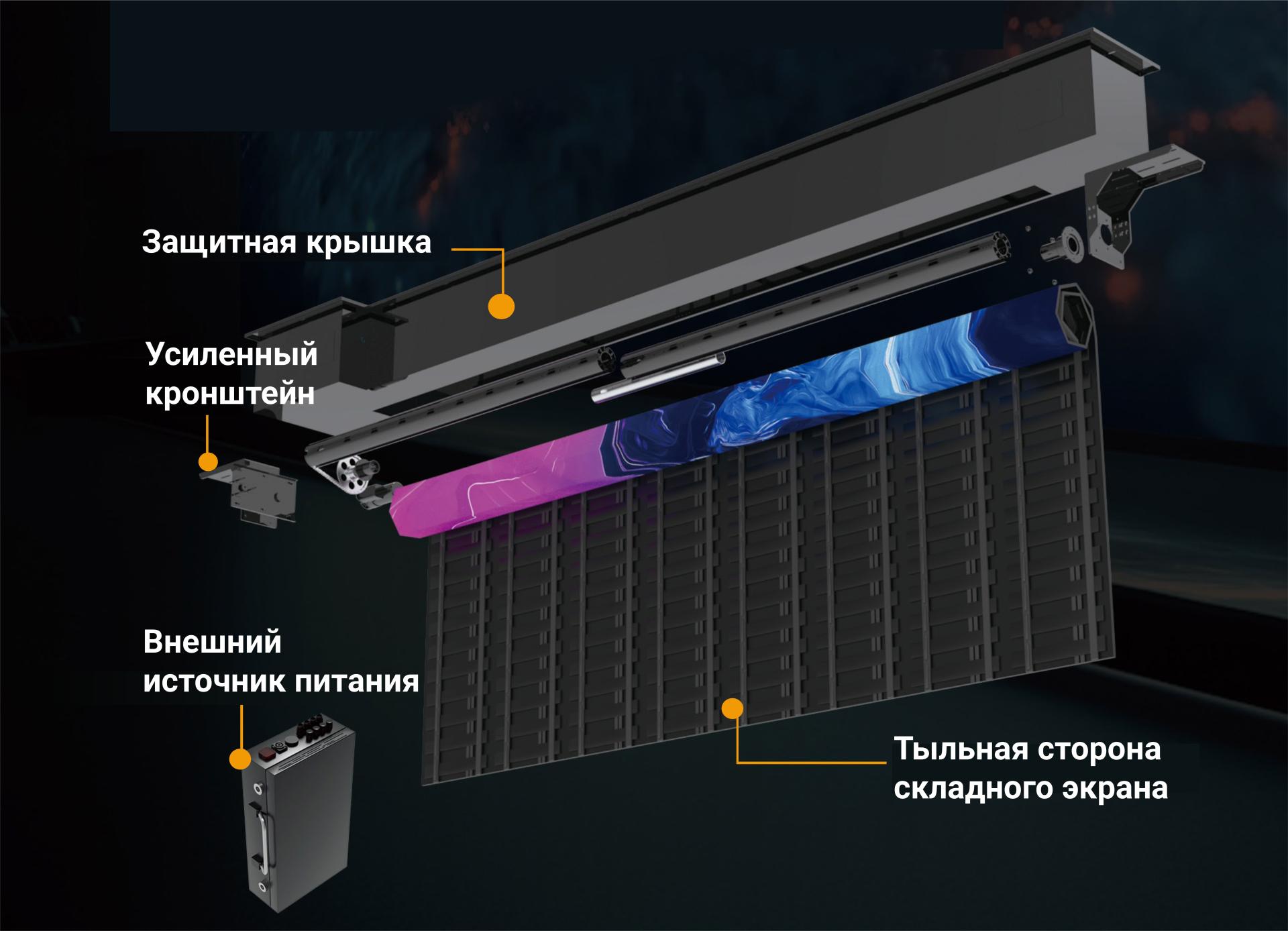 Защитная крышка

Усиленный кронштейн

Внешний источник питания

Тыльная сторона складного экрана